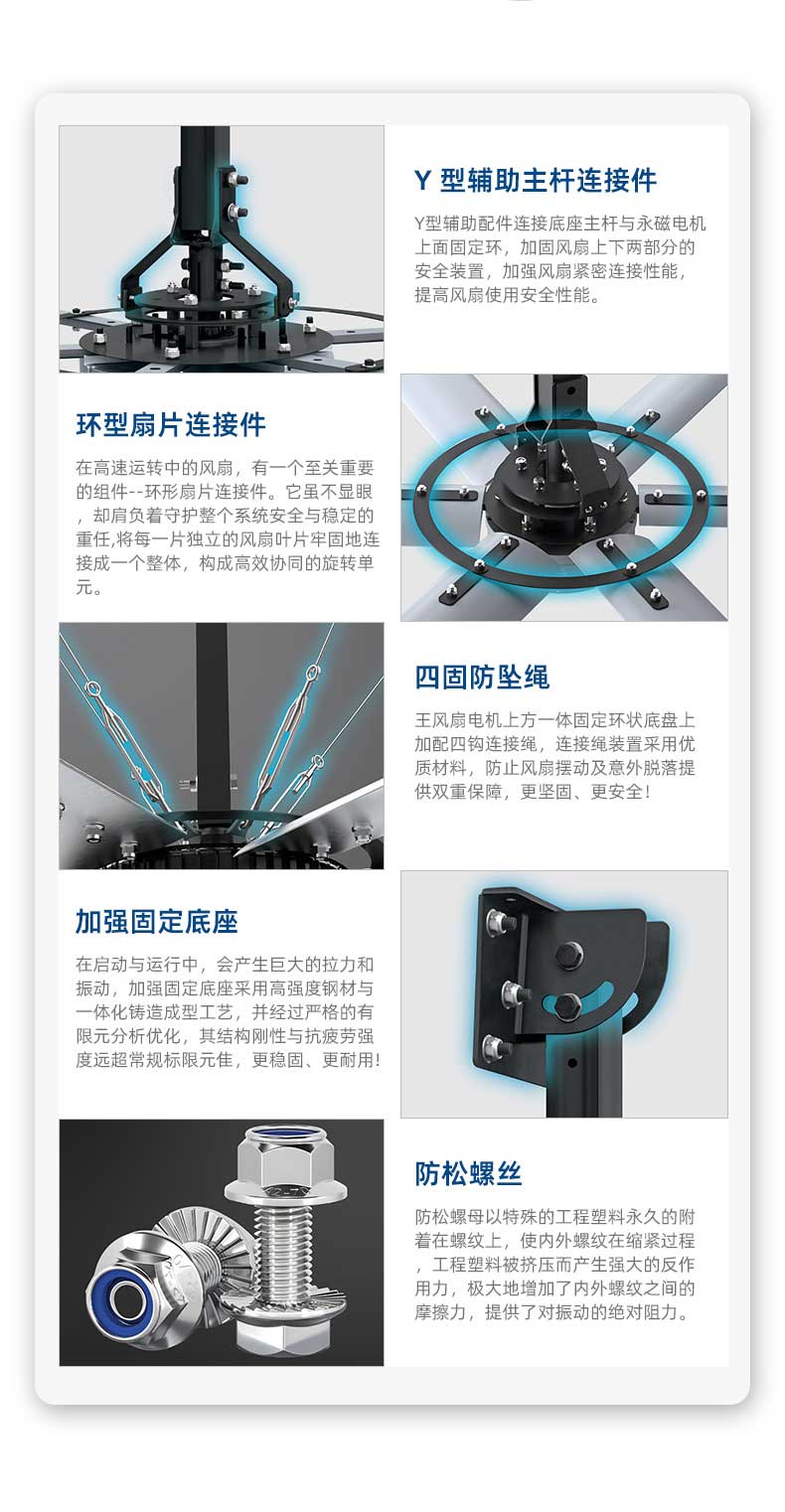 Y 型辅助主杆连接件

Y型辅助配件连接底座主杆与永磁电机上面固定环，加固风扇上下两部分的安全装置，加强风扇紧密连接性能，提高风扇使用安全性能。

环型扇片连接件

在高速运转中的风扇，有一个至关重要的组件--环形扇片连接件。它虽不显眼，却肩负着守护整个系统安全与稳定的重任,将每一片独立的风扇叶片牢固地连接成一个整体，构成高效协同的旋转单元。

四固防坠绳

王风扇电机上方一体固定环状底盘上加配四钩连接绳，连接绳装置采用优质材料，防止风扇摆动及意外脱落提供双重保障，更坚固、更安全！

加强固定底座

在启动与运行中，会产生巨大的拉力和振动，加强固定底座采用高强度钢材与一体化铸造成型工艺，并经过严格的有限元分析优化，其结构刚性与抗疲劳强度远超常规标限元佳，更稳固、更耐用!

防松螺丝

防松螺母以特殊的工程塑料永久的附着在螺纹上，使内外螺纹在缩紧过程，工程塑料被挤压而产生强大的反作用力，极大地增加了内外螺纹之间的摩擦力，提供了对振动的绝对阻力。